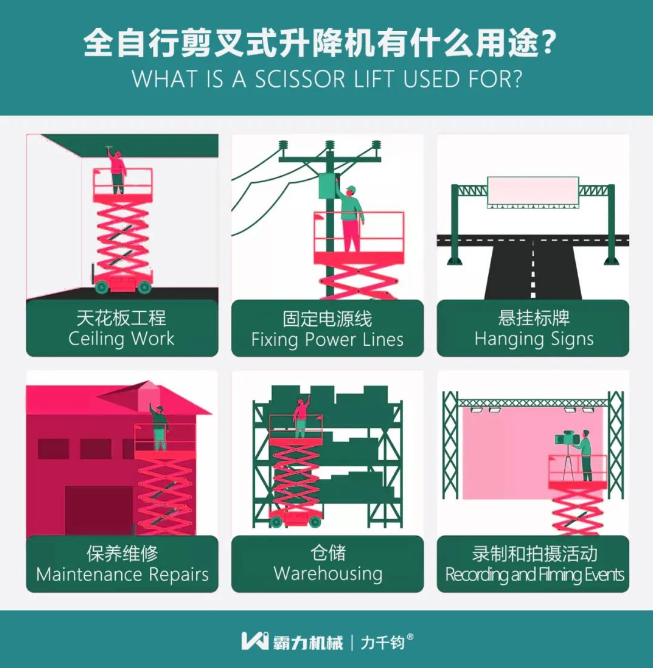 全自行剪叉式升降机有什么用途?
WHAT IS A SCISSOR LIFT USED FOR?

天花板工程
Ceiling Work

固定电源线
Fixing Power Lines

悬挂标牌
Hanging Signs

保养维修
Maintenance Repairs

仓储
Warehousing

录制和拍摄活动
Recording and Filming Events

霸力机械 | 力千钧®