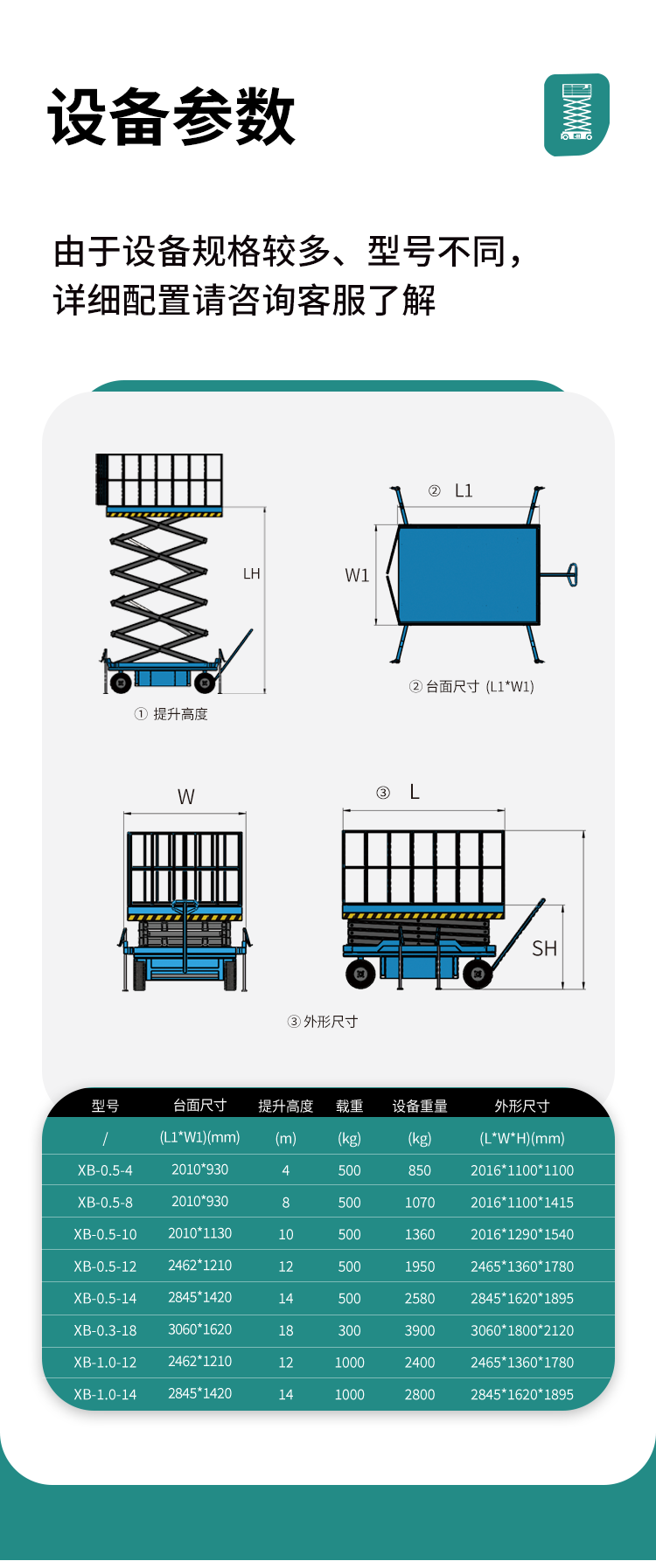 设备参数

由于设备规格较多、型号不同，详细配置请咨询客服了解

LH

① 提升高度

② L1

W1

② 台面尺寸 (L1*W1)

W

③ L

SH

③ 外形尺寸

| 型号 | 台面尺寸 | 提升高度 | 载重 | 设备重量 | 外形尺寸 |
|---|---|---|---|---|---|
| / | (L1*W1)(mm) | (m) | (kg) | (kg) | (L*W*H)(mm) |
| XB-0.5-4 | 2010*930 | 4 | 500 | 850 | 2016*1100*1100 |
| XB-0.5-8 | 2010*930 | 8 | 500 | 1070 | 2016*1100*1415 |
| XB-0.5-10 | 2010*1130 | 10 | 500 | 1360 | 2016*1290*1540 |
| XB-0.5-12 | 2462*1210 | 12 | 500 | 1950 | 2465*1360*1780 |
| XB-0.5-14 | 2845*1420 | 14 | 500 | 2580 | 2845*1620*1895 |
| XB-0.3-18 | 3060*1620 | 18 | 300 | 3900 | 3060*1800*2120 |
| XB-1.0-12 | 2462*1210 | 12 | 1000 | 2400 | 2465*1360*1780 |
| XB-1.0-14 | 2845*1420 | 14 | 1000 | 2800 | 2845*1620*1895 |